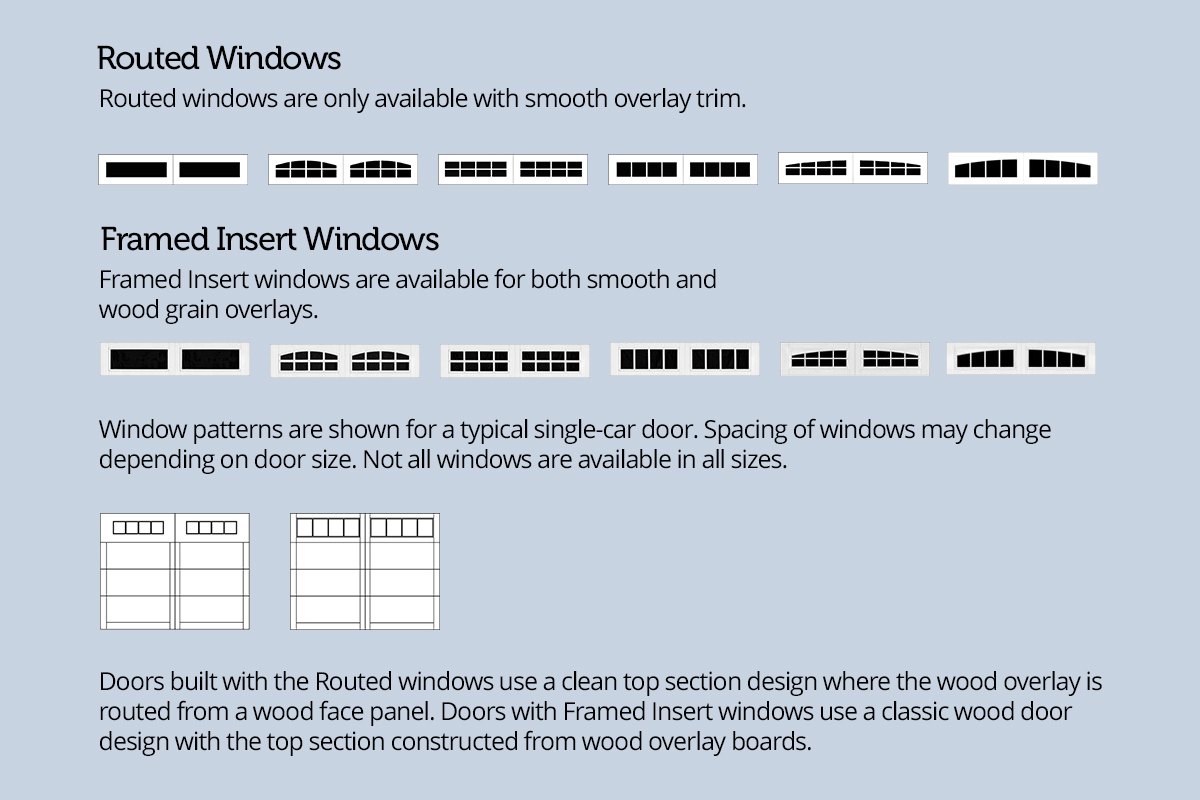 Routed Windows

Routed windows are only available with smooth overlay trim.

Framed Insert Windows

Framed Insert windows are available for both smooth and wood grain overlays.

Window patterns are shown for a typical single-car door. Spacing of windows may change depending on door size. Not all windows are available in all sizes.

Doors built with the Routed windows use a clean top section design where the wood overlay is routed from a wood face panel. Doors with Framed Insert windows use a classic wood door design with the top section constructed from wood overlay boards.